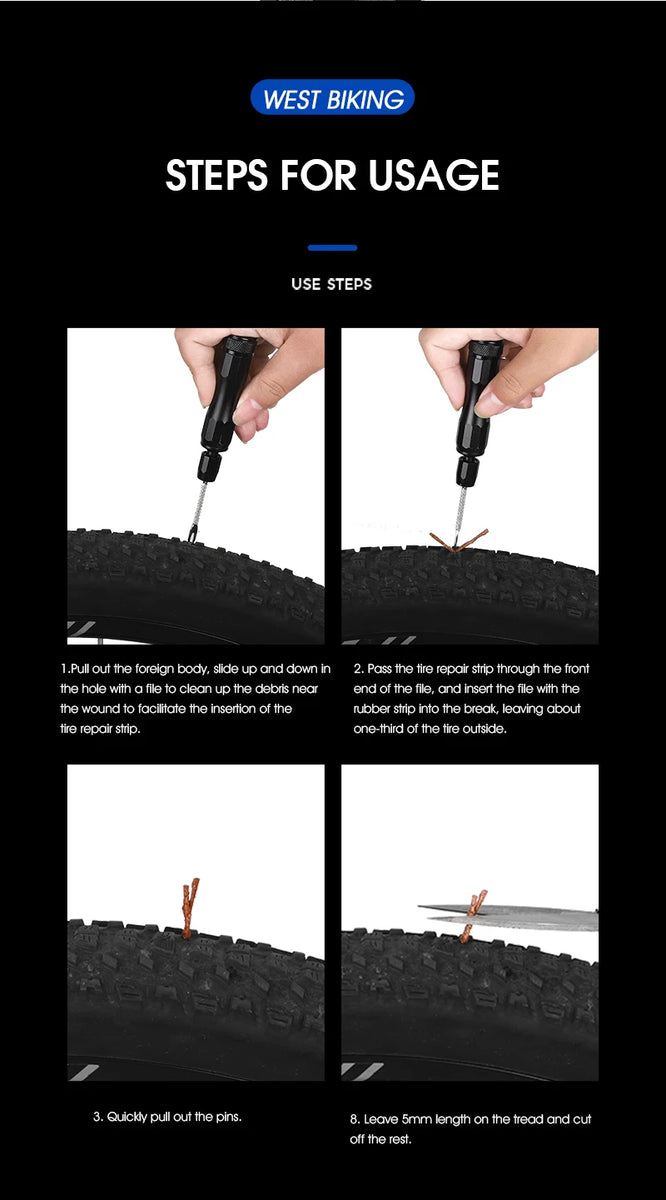 WEST BIKING

STEPS FOR USAGE

USE STEPS

1.Pull out the foreign body, slide up and down in the hole with a file to clean up the debris near the wound to facilitate the insertion of the tire repair strip.

2. Pass the tire repair strip through the front end of the file, and insert the file with the rubber strip into the break, leaving about one-third of the tire outside.

3. Quickly pull out the pins.

8. Leave 5mm length on the tread and cut off the rest.